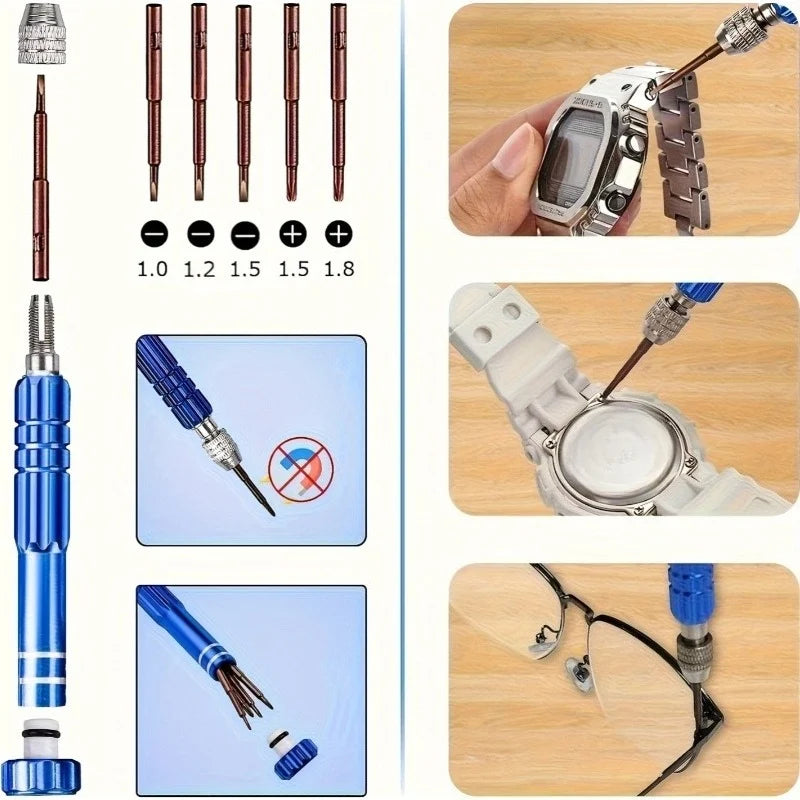 1.0 1.2 1.5 1.5 1.8