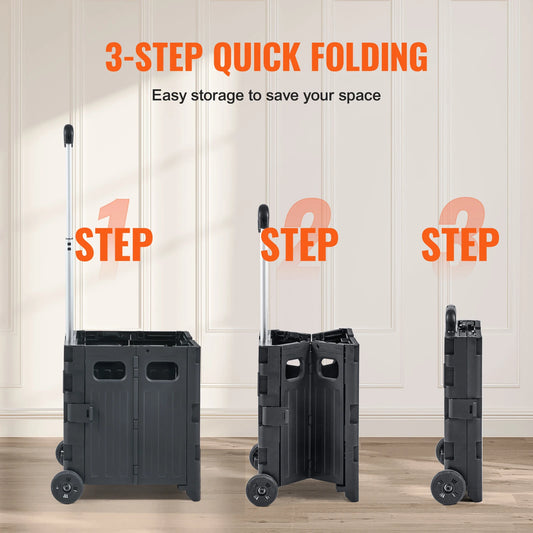 3-STEP QUICK FOLDING

Easy storage to save your space

1 STEP

2 STEP

3 STEP