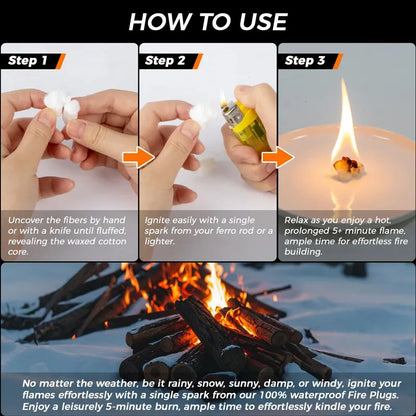 HOW TO USE

Step 1

Uncover the fibers by hand or with a knife until fluffed, revealing the waxed cotton core.

Step 2

Ignite easily with a single spark from your ferro rod or a lighter.

Step 3

Relax as you enjoy a hot, prolonged 5+ minute flame, ample time for effortless fire building.

No matter the weather, be it rainy, snow, sunny, damp, or windy, ignite your flames effortlessly with a single spark from our 100% waterproof Fire Plugs. Enjoy a leisurely 5-minute burn, ample time to effortlessly kindle your fire.